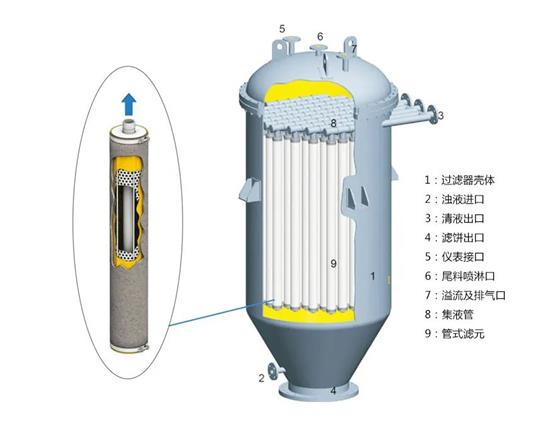 5
6
7
3
8
9
1
2
4

1：过滤器壳体
2：浊液进口
3：清液出口
4：滤饼出口
5：仪表接口
6：尾料喷淋口
7：溢流及排气口
8：集液管
9：管式滤元